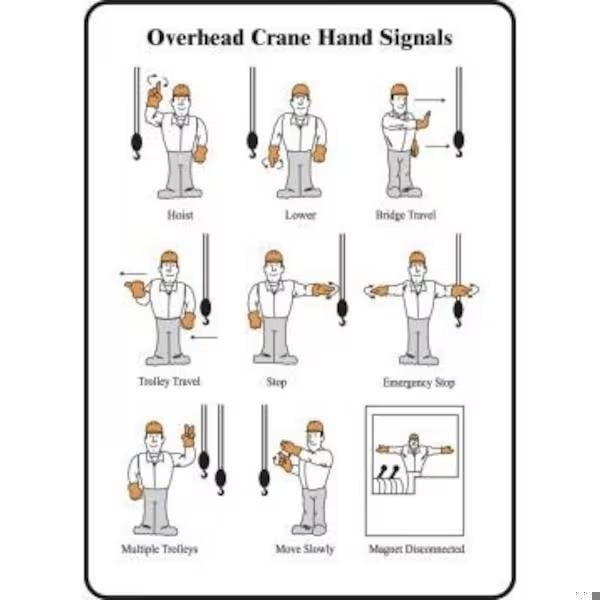 Overhead Crane Hand Signals

Hoist

Lower

Bridge Travel

Trolley Travel

Stop

Emergency Stop

Multiple Trolleys

Move Slowly

Magnet Disconnected